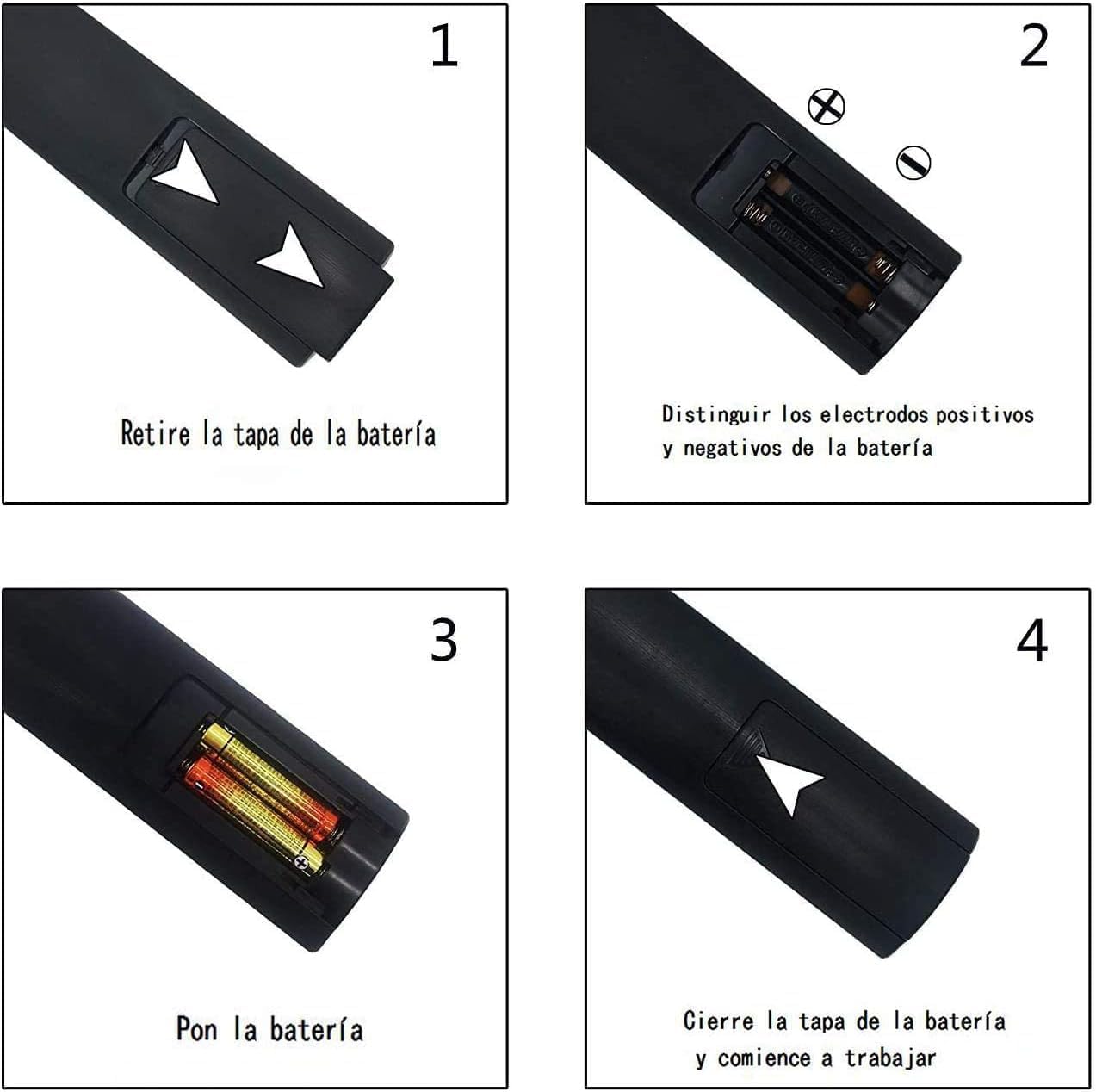 1

Retire la tapa de la batería

2

Distinguir los electrodos positivos y negativos de la batería

3

Pon la batería

4

Cierre la tapa de la batería y comience a trabajar